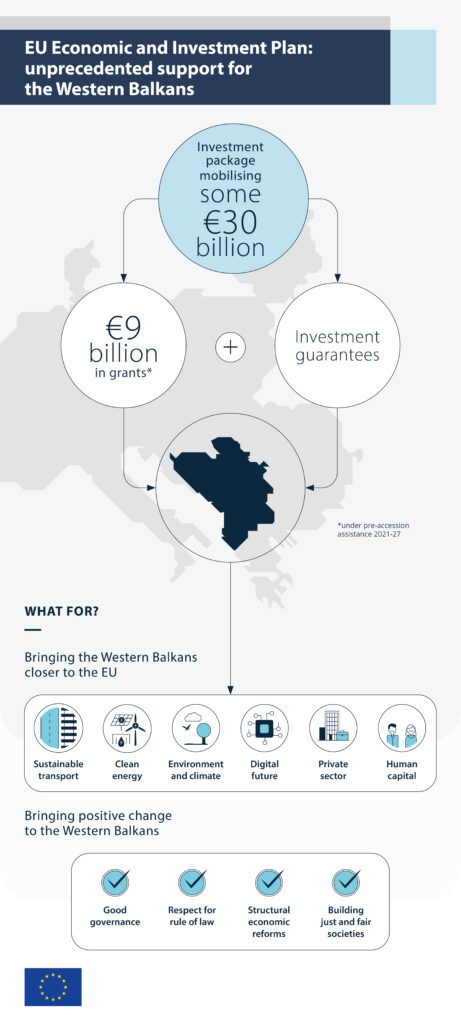 EU Economic and Investment Plan: unprecedented support for the Western Balkans

Investment package mobilising some €30 billion

€9 billion in grants*

+

Investment guarantees

*under pre-accession assistance 2021-27

WHAT FOR?

Bringing the Western Balkans closer to the EU

Sustainable transport

Clean energy

Environment and climate

Digital future

Private sector

Human capital

Bringing positive change to the Western Balkans

Good governance

Respect for rule of law

Structural economic reforms

Building just and fair societies